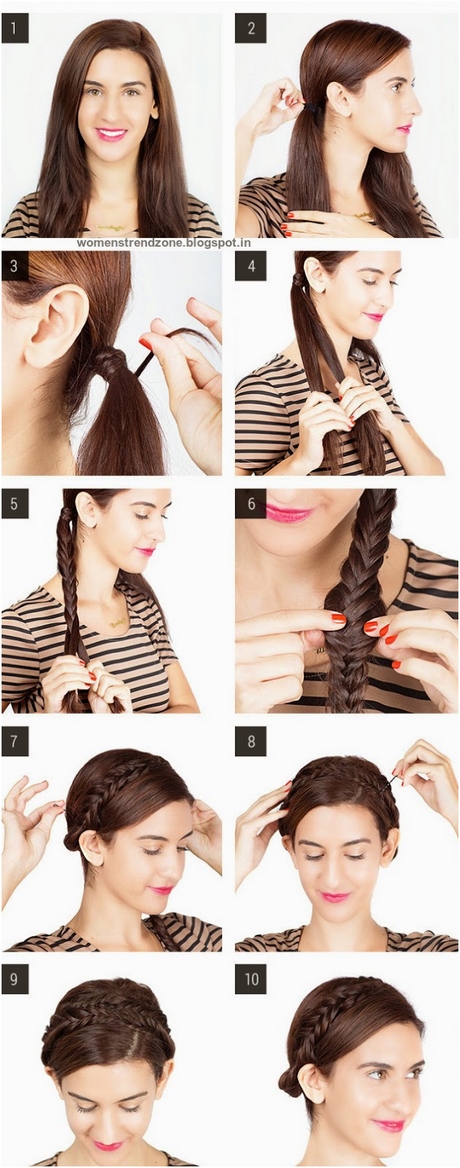 1

2

womenstrendzone.blogspot.in

3

4

5

6

7

8

9

10