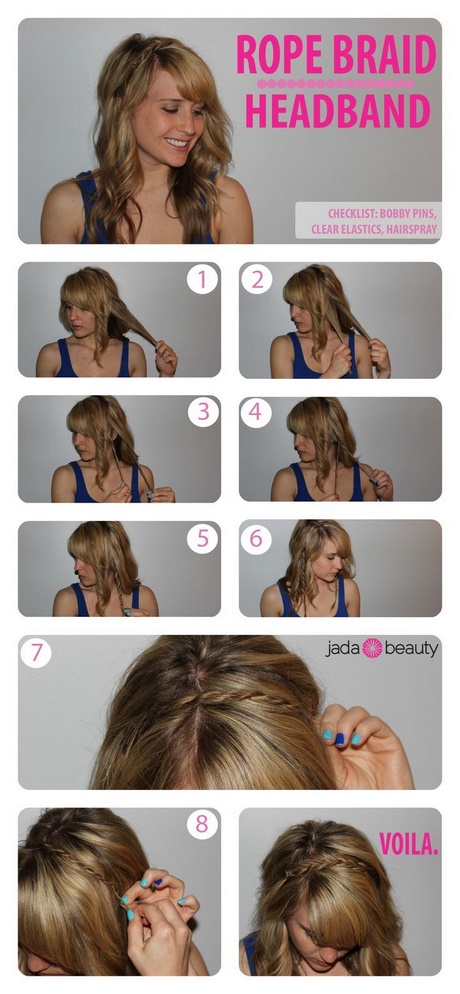 ROPE BRAID HEADBAND

CHECKLIST: BOBBY PINS, CLEAR ELASTICS, HAIRSPRAY

1

2

3

4

5

6

7

jada beauty

8

VOILA.