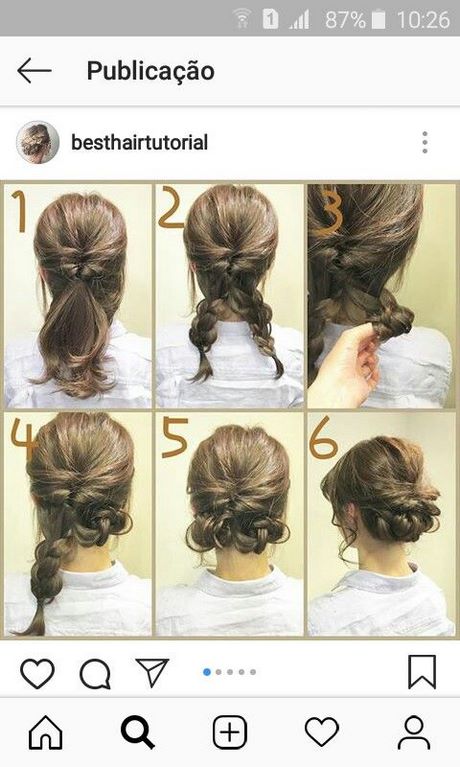 1 87% 10:26

Publicação

besthairtutorial

1
2
3
4
5
6