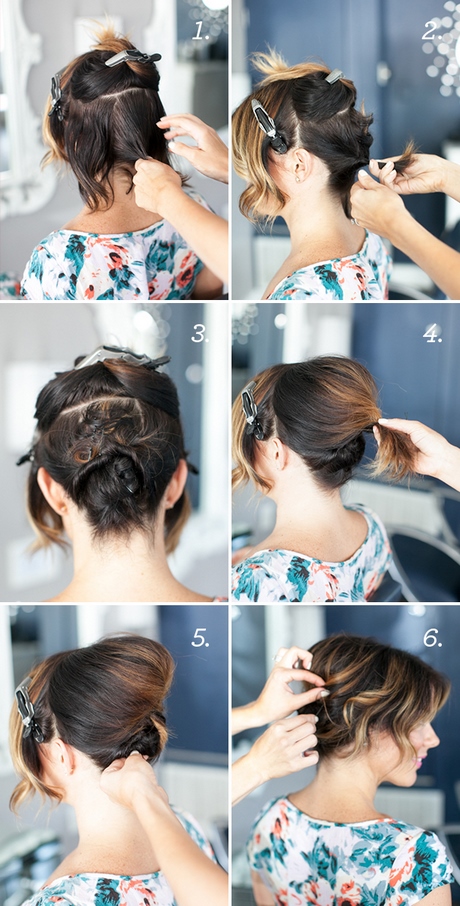 1.
2.
3.
4.
5.
6.